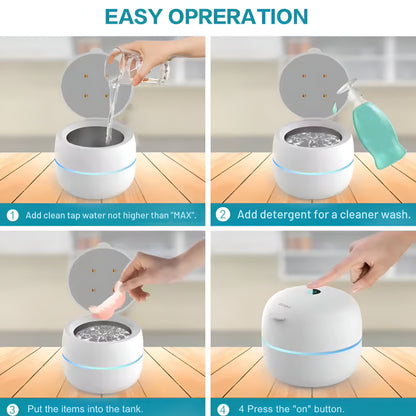 EASY OPRERATION

1 Add clean tap water not higher than "MAX".

2 Add detergent for a cleaner wash.

3 Put the items into the tank.

4 4 Press the "on" button.